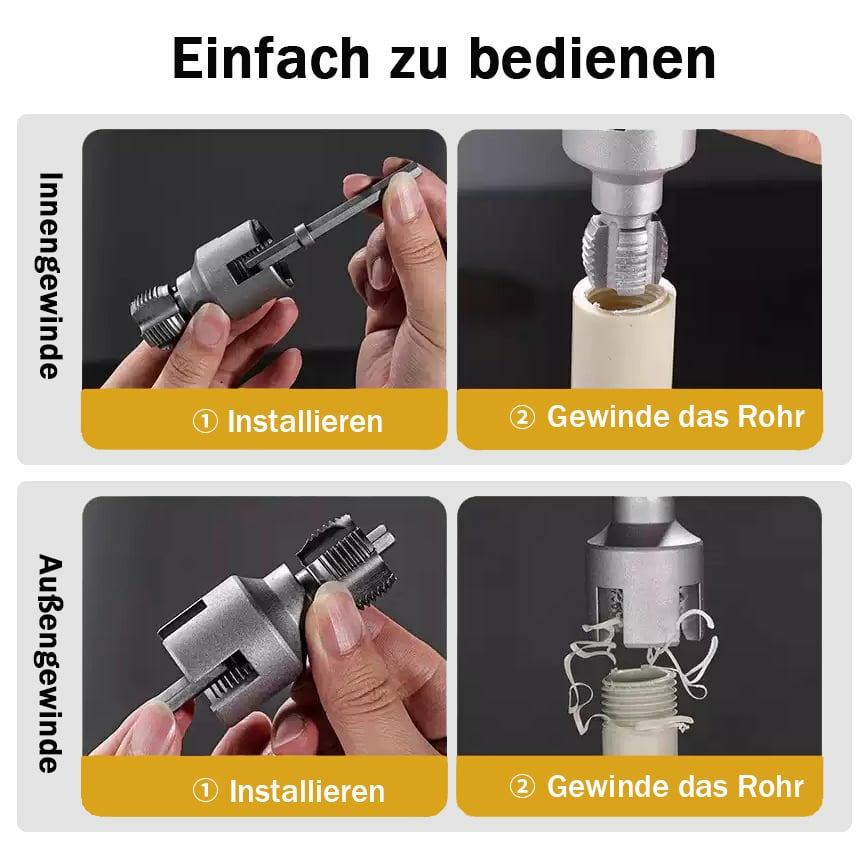 Einfach zu bedienen

Innengewinde

① Installieren

② Gewinde das Rohr

Außengewinde

① Installieren

② Gewinde das Rohr