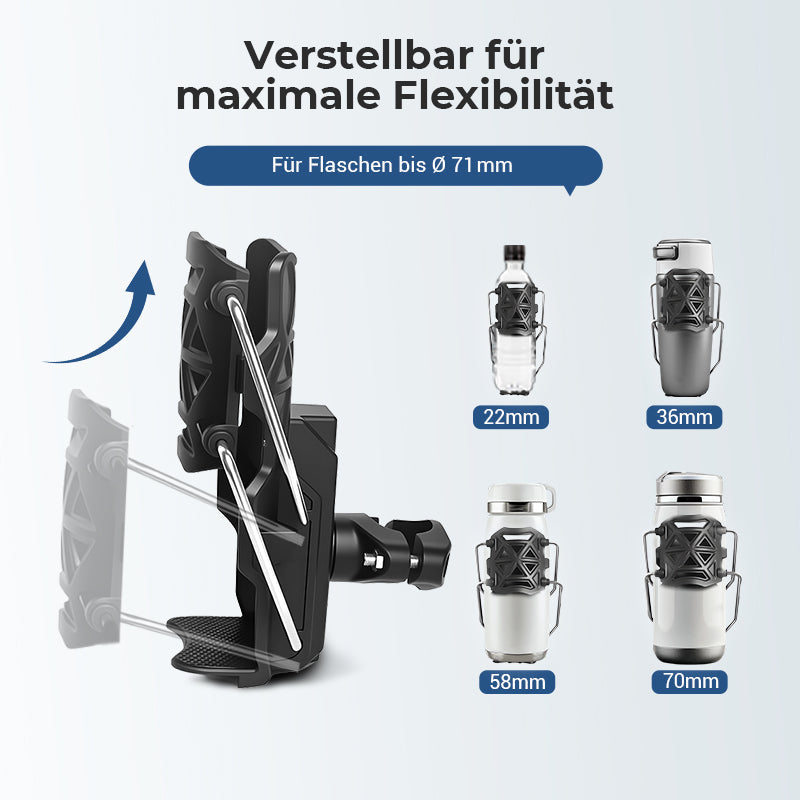 Verstellbar für maximale Flexibilität

Für Flaschen bis Ø 71 mm

22mm

36mm

58mm

70mm